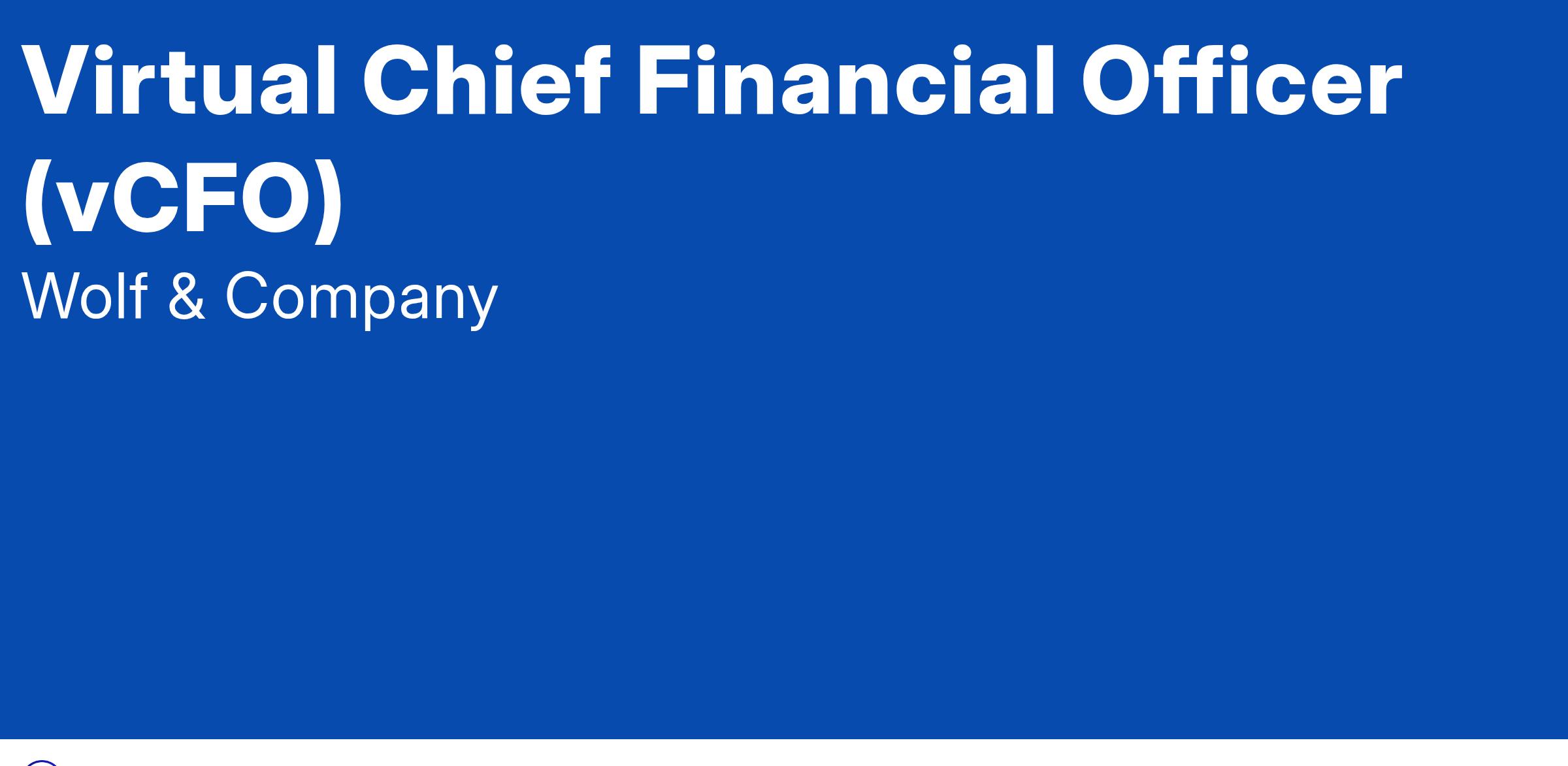 Virtual Chief Financial Officer (vCFO)

Wolf & Company